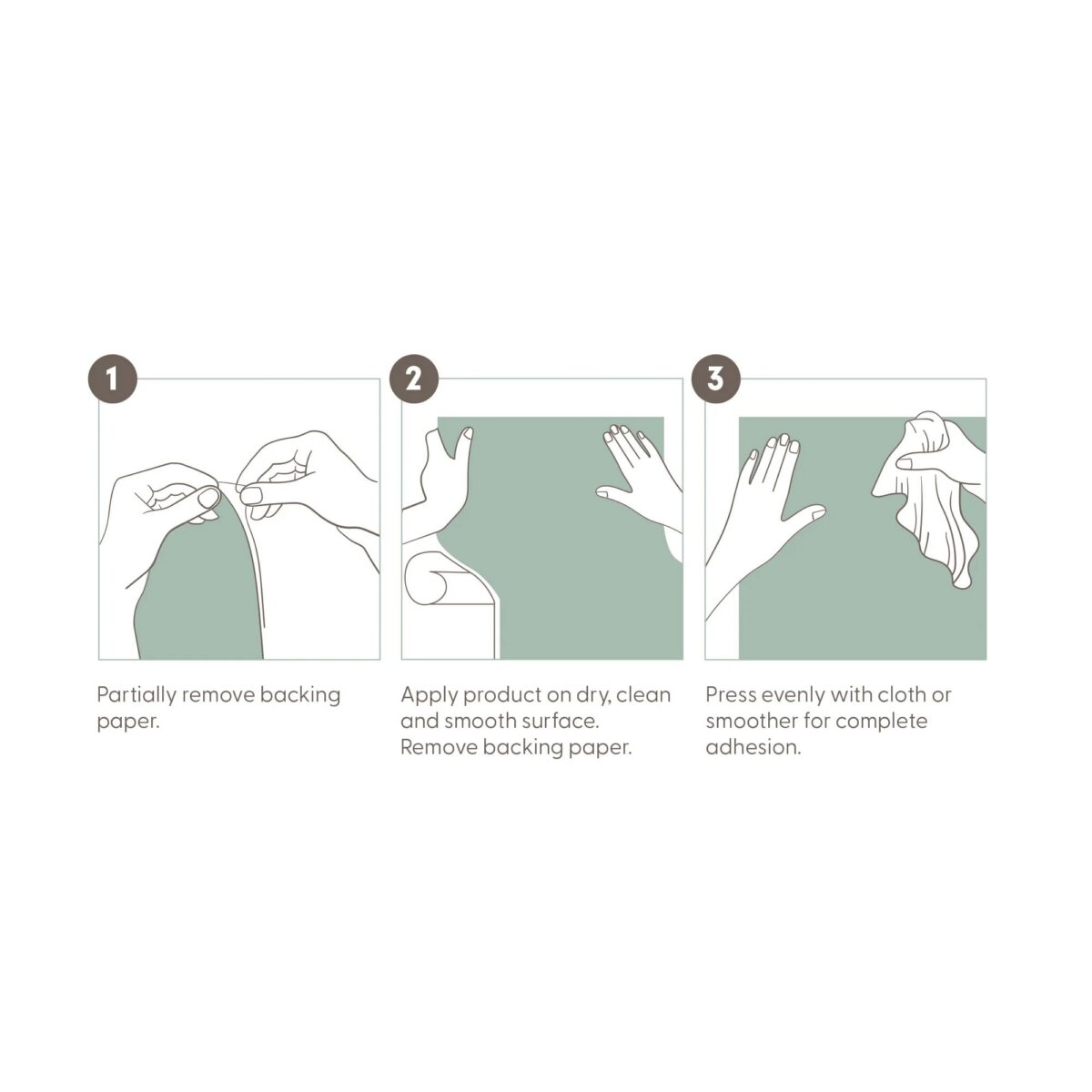 1

Partially remove backing paper.

2

Apply product on dry, clean and smooth surface. Remove backing paper.

3

Press evenly with cloth or smoother for complete adhesion.